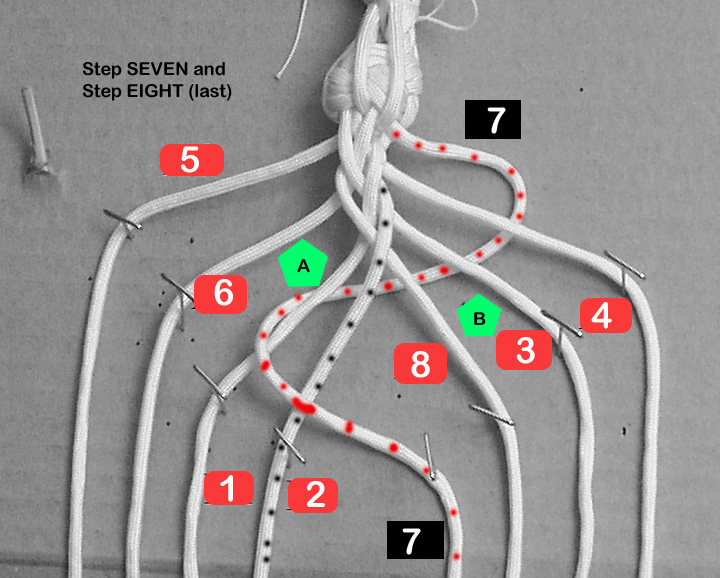 Step SEVEN and
Step EIGHT (last)

7

5

A

6

B

4

3

8

1

2

7